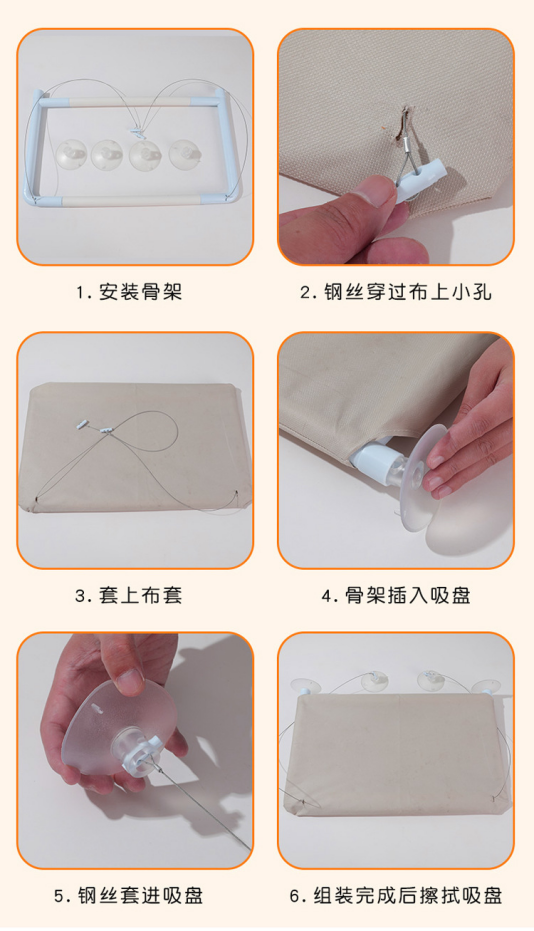 1. 安装骨架

2. 钢丝穿过布上小孔

3. 套上布套

4. 骨架插入吸盘

5. 钢丝套进吸盘

6. 组装完成后擦拭吸盘